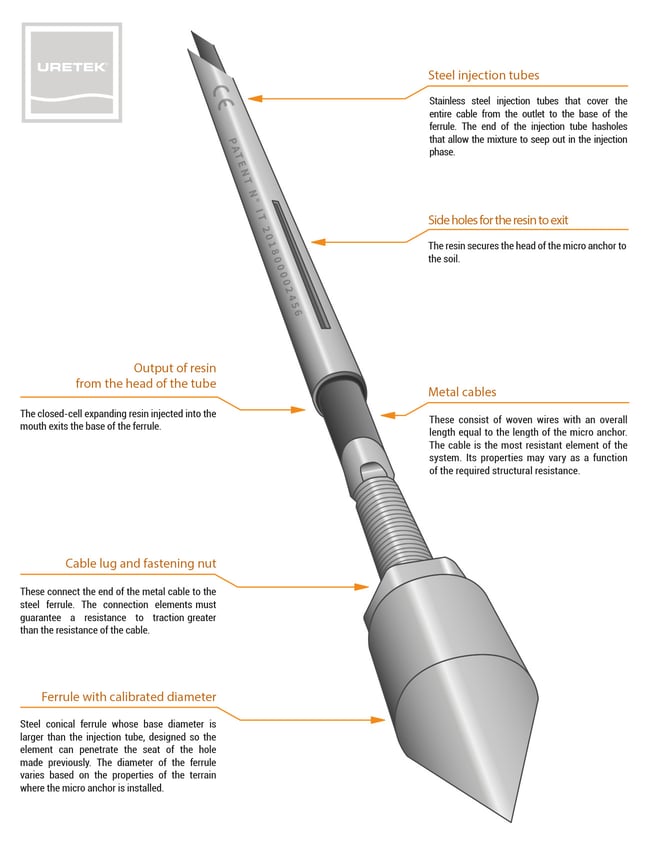 URETEK

CE

PATENT N° IT 201800002456

Steel injection tubes

Stainless steel injection tubes that cover the entire cable from the outlet to the base of the ferrule. The end of the injection tube hasholes that allow the mixture to seep out in the injection phase.

Side holes for the resin to exit

The resin secures the head of the micro anchor to the soil.

Output of resin from the head of the tube

The closed-cell expanding resin injected into the mouth exits the base of the ferrule.

Metal cables

These consist of woven wires with an overall length equal to the length of the micro anchor. The cable is the most resistant element of the system. Its properties may vary as a function of the required structural resistance.

Cable lug and fastening nut

These connect the end of the metal cable to the steel ferrule. The connection elements must guarantee a resistance to traction greater than the resistance of the cable.

Ferrule with calibrated diameter

Steel conical ferrule whose base diameter is larger than the injection tube, designed so the element can penetrate the seat of the hole made previously. The diameter of the ferrule varies based on the properties of the terrain where the micro anchor is installed.